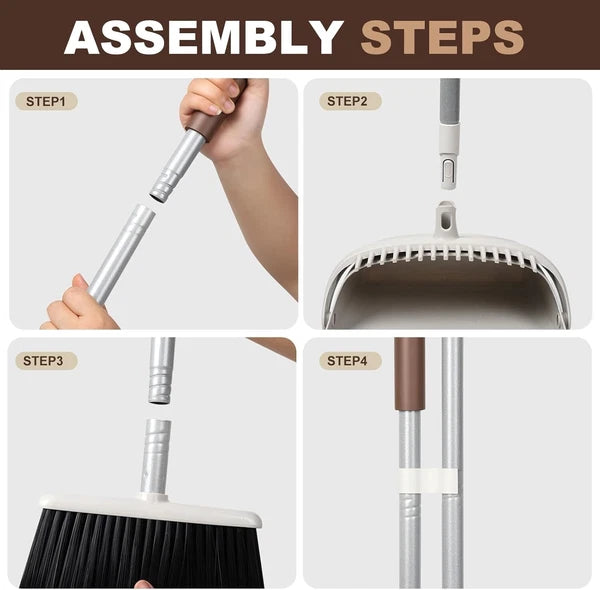 ASSEMBLY STEPS

STEP1

STEP2

STEP3

STEP4