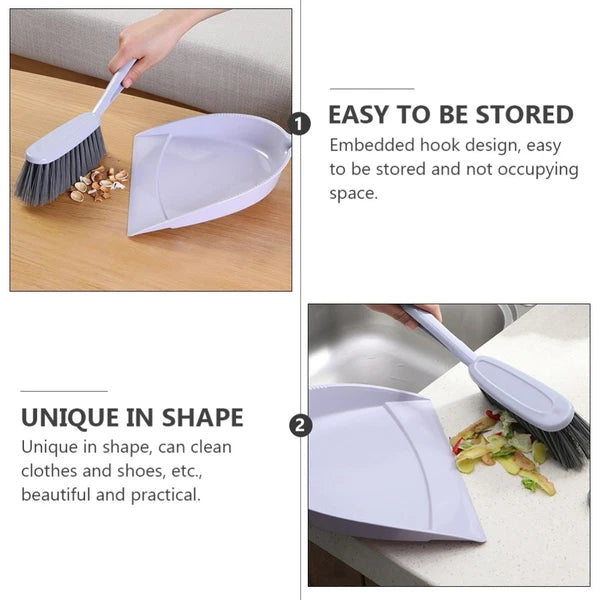 1

EASY TO BE STORED

Embedded hook design, easy to be stored and not occupying space.

UNIQUE IN SHAPE

Unique in shape, can clean clothes and shoes, etc., beautiful and practical.

2