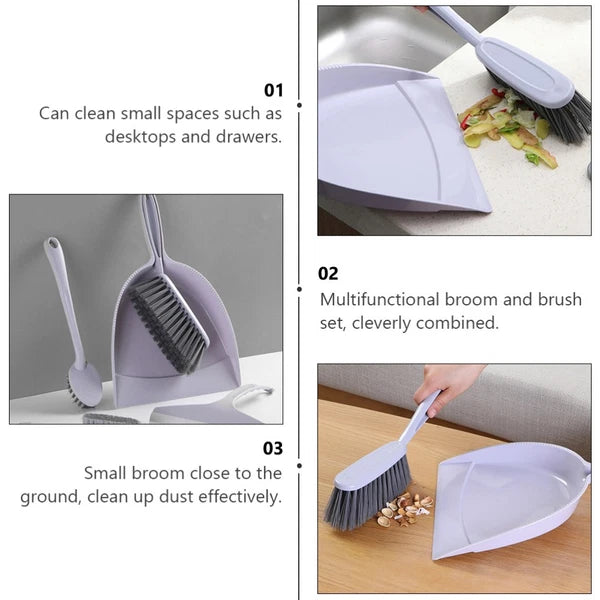 01

Can clean small spaces such as desktops and drawers.

02

Multifunctional broom and brush set, cleverly combined.

03

Small broom close to the ground, clean up dust effectively.