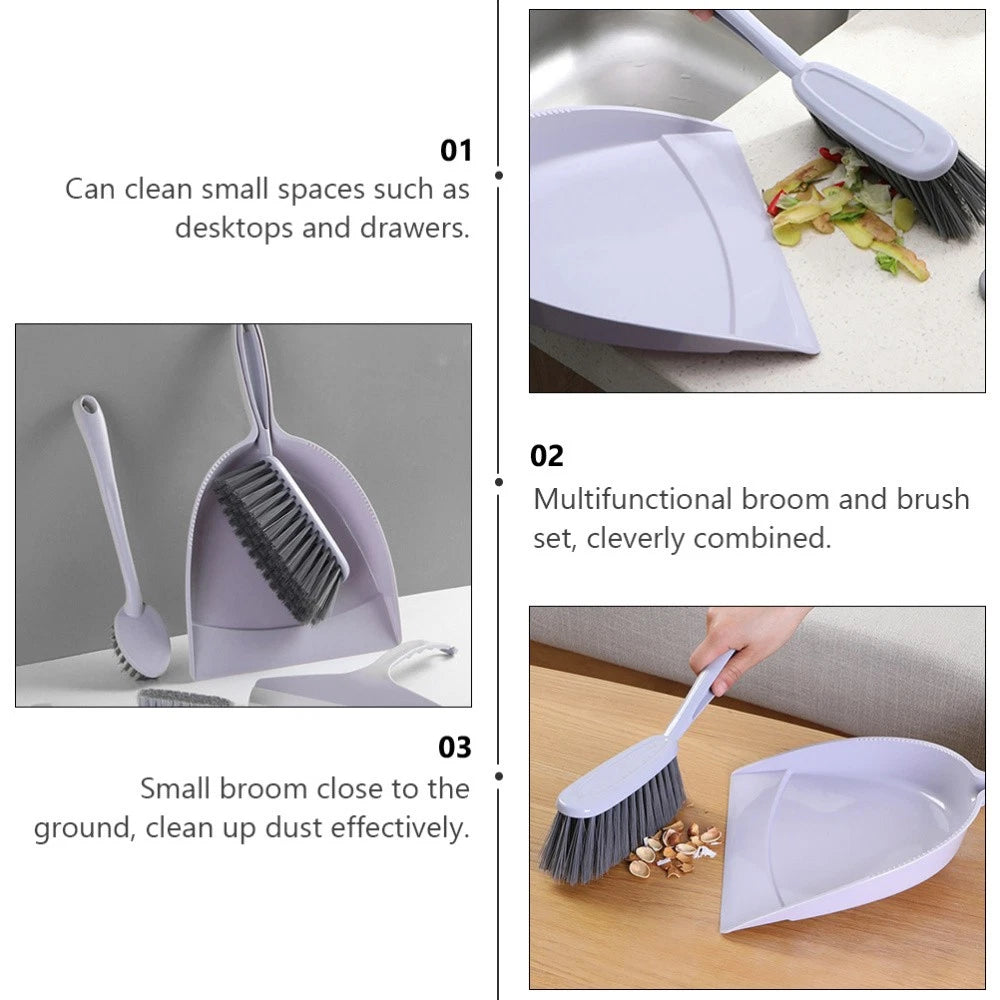 01
Can clean small spaces such as desktops and drawers.

02
Multifunctional broom and brush set, cleverly combined.

03
Small broom close to the ground, clean up dust effectively.