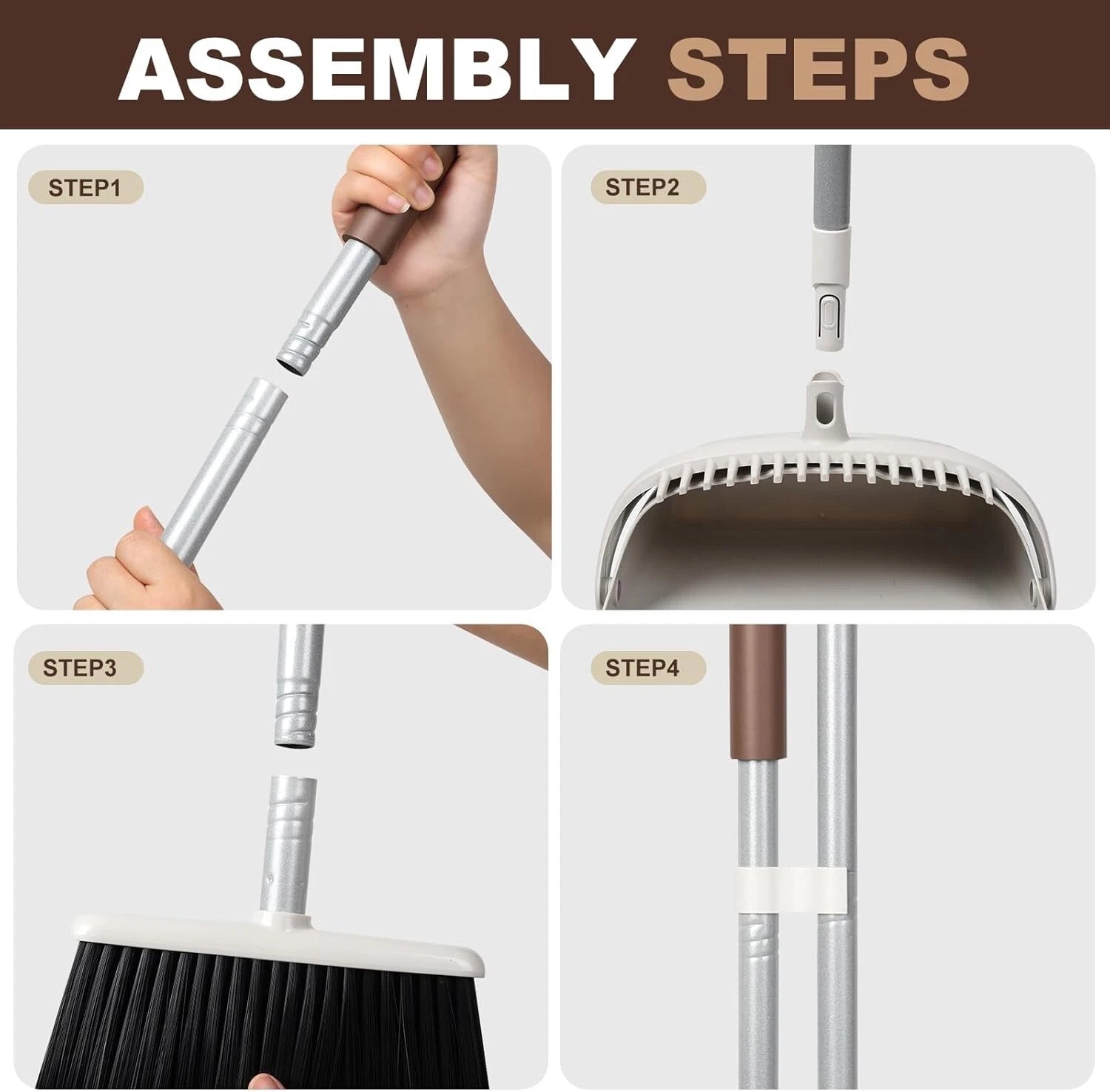 ASSEMBLY STEPS

STEP1

STEP2

STEP3

STEP4