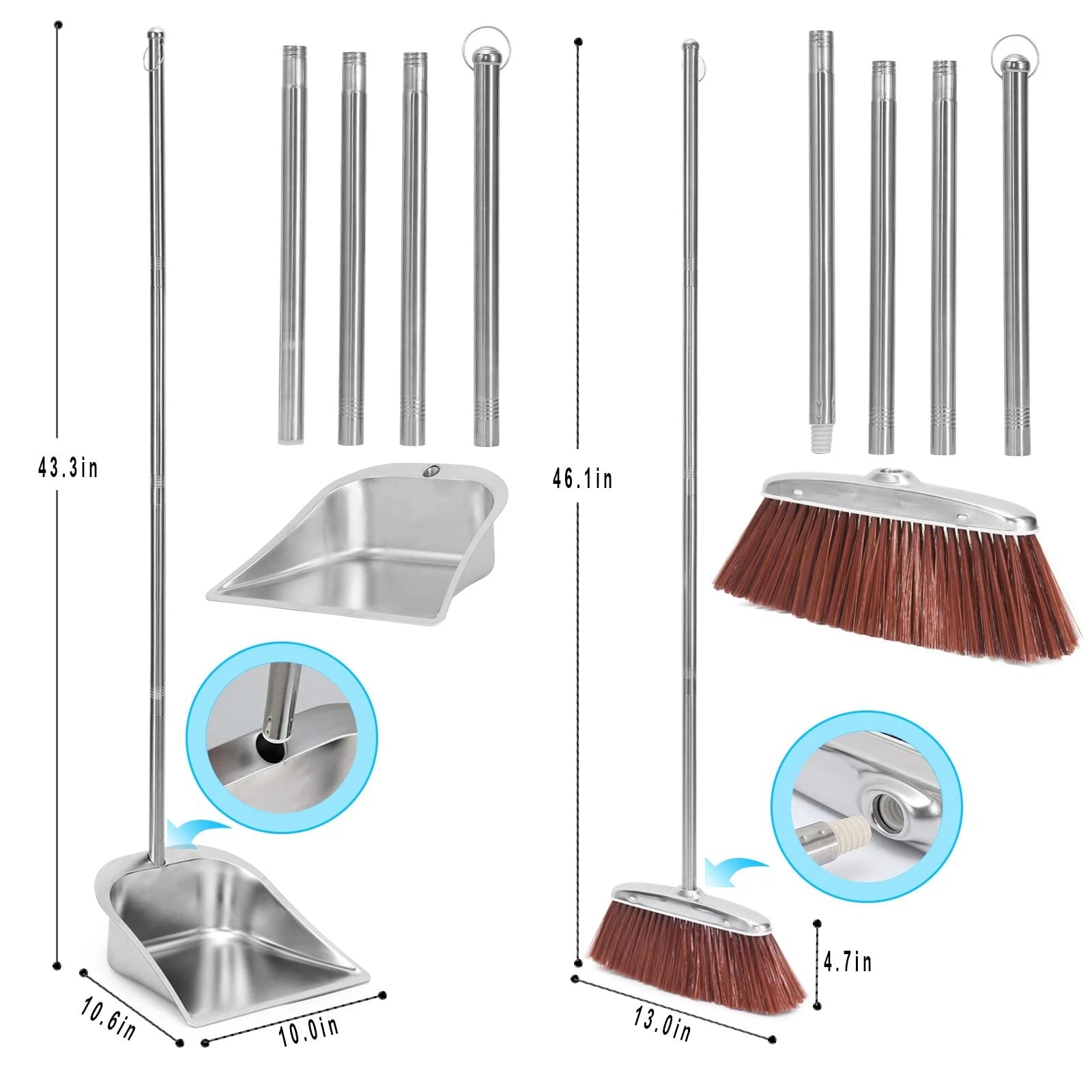 43.3in

10.6in

10.0in

46.1in

4.7in

13.0in